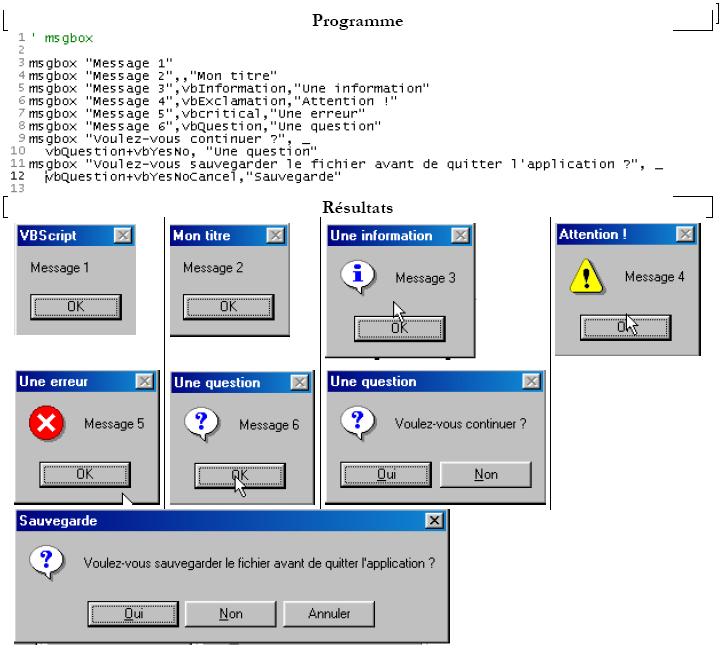 Programme

1 ' msgbox
2
3 msgbox "Message 1"
4 msgbox "Message 2",,"Mon titre"
5 msgbox "Message 3",vbInformation,"Une information"
6 msgbox "Message 4",vbExclamation,"Attention !"
7 msgbox "Message 5",vbcritical,"Une erreur"
8 msgbox "Message 6",vbQuestion,"Une question"
9 msgbox "Voulez-vous continuer ?", _
10 vbQuestion+vbYesNo, "Une question"
11 msgbox "Voulez-vous sauvegarder le fichier avant de quitter l'application ?", _
12 vbQuestion+vbYesNoCancel,"Sauvegarde"
13

Résultats

VBScript
Message 1
OK

Mon titre
Message 2
OK

Une information
Message 3
OK

Attention !
Message 4
OK

Une erreur
Message 5
OK

Une question
Message 6
OK

Une question
Voulez-vous continuer ?
Oui
Non

Sauvegarde
Voulez-vous sauvegarder le fichier avant de quitter l'application ?
Oui
Non
Annuler